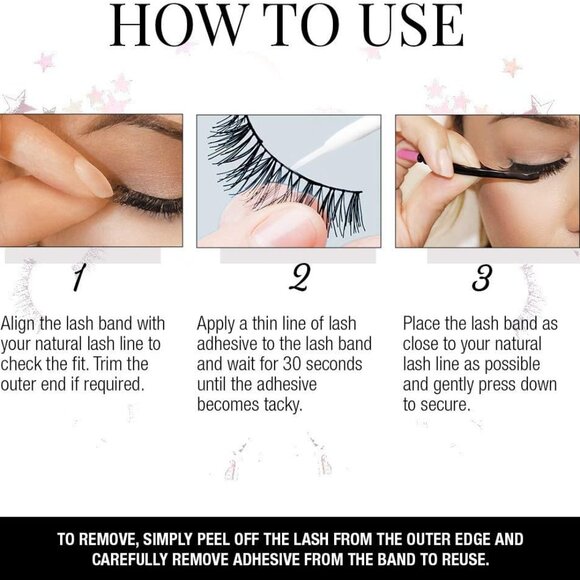 HOW TO USE

1

Align the lash band with your natural lash line to check the fit. Trim the outer end if required.

2

Apply a thin line of lash adhesive to the lash band and wait for 30 seconds until the adhesive becomes tacky.

3

Place the lash band as close to your natural lash line as possible and gently press down to secure.

TO REMOVE, SIMPLY PEEL OFF THE LASH FROM THE OUTER EDGE AND CAREFULLY REMOVE ADHESIVE FROM THE BAND TO REUSE.